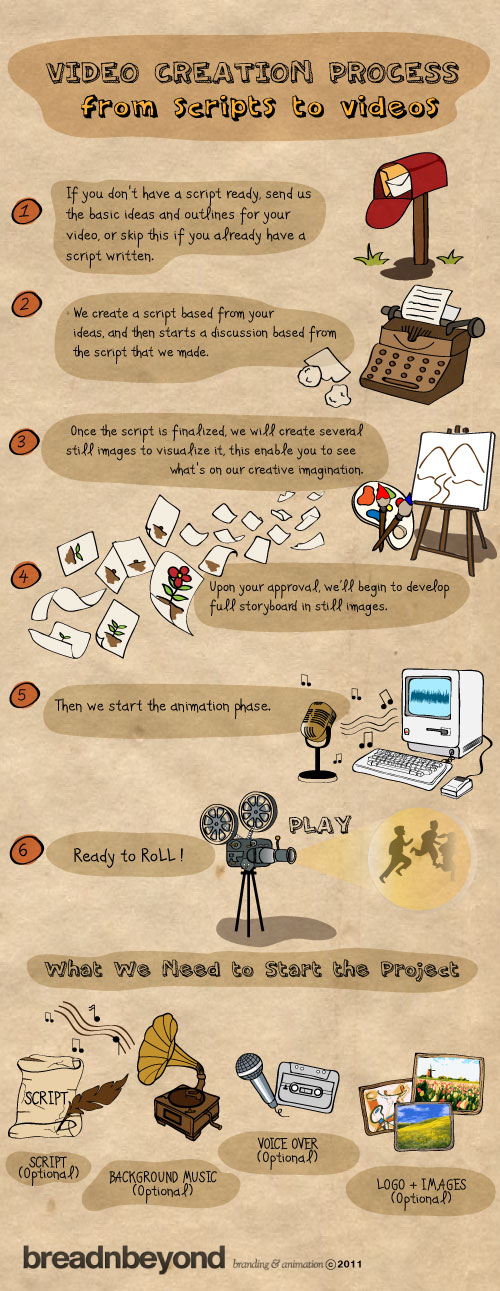 VIDEO CREATION PROCESS
from scripts to videos

1
If you don't have a script ready, send us the basic ideas and outlines for your video, or skip this if you already have a script written.

2
We create a script based from your ideas, and then starts a discussion based from the script that we made.

3
Once the script is finalized, we will create several still images to visualize it, this enable you to see what's on our creative imagination.

4
Upon your approval, we'll begin to develop full storyboard in still images.

5
Then we start the animation phase.

6
Ready to RoLL !

PLAY

What We Need to Start the Project

SCRIPT

SCRIPT (Optional)

BACKGROUND MUSIC (Optional)

VOICE OVER (Optional)

LOGO + IMAGES (Optional)

breadnbeyond branding & animation © 2011